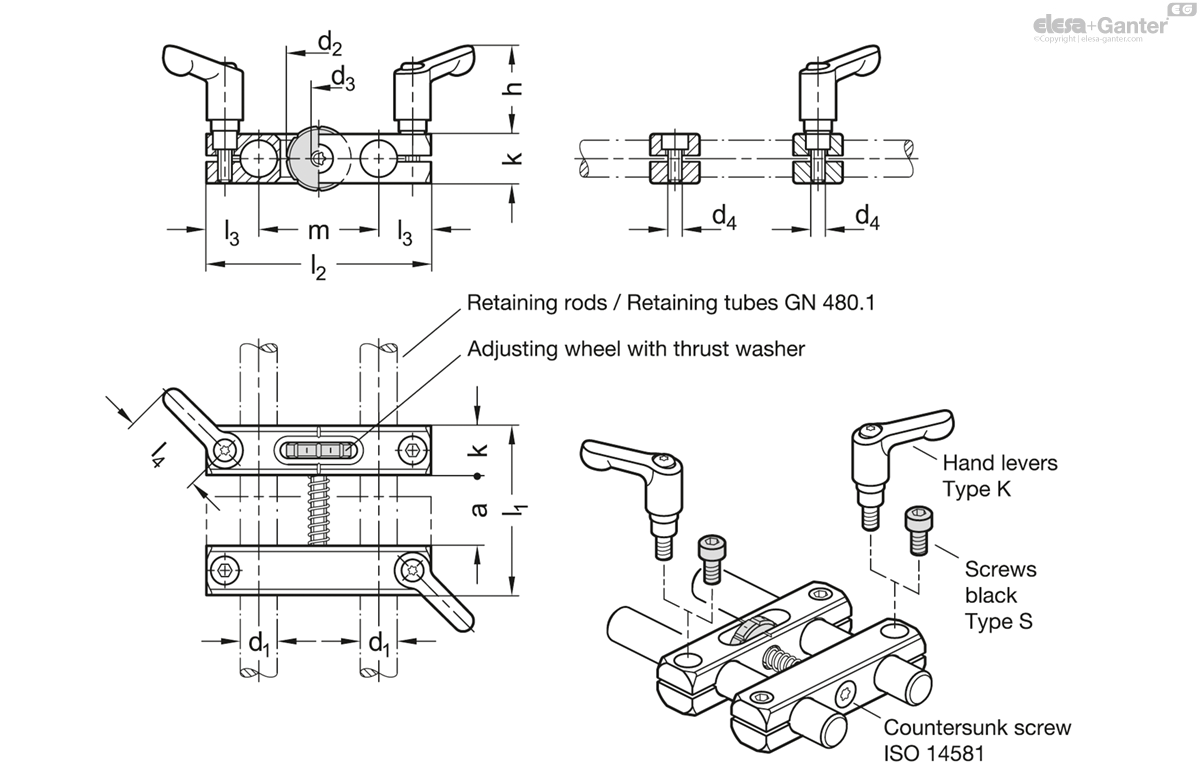 elesa+Ganter
©Copyright | elesa-ganter.com

$d_2$
$d_3$
h
k
$l_3$
m
$l_3$
$l_2$
$d_4$
$d_4$

Retaining rods / Retaining tubes GN 480.1
Adjusting wheel with thrust washer

$l_4$
k
a
$l_1$
$d_1$
$d_1$

Hand levers Type K

Screws black Type S

Countersunk screw ISO 14581