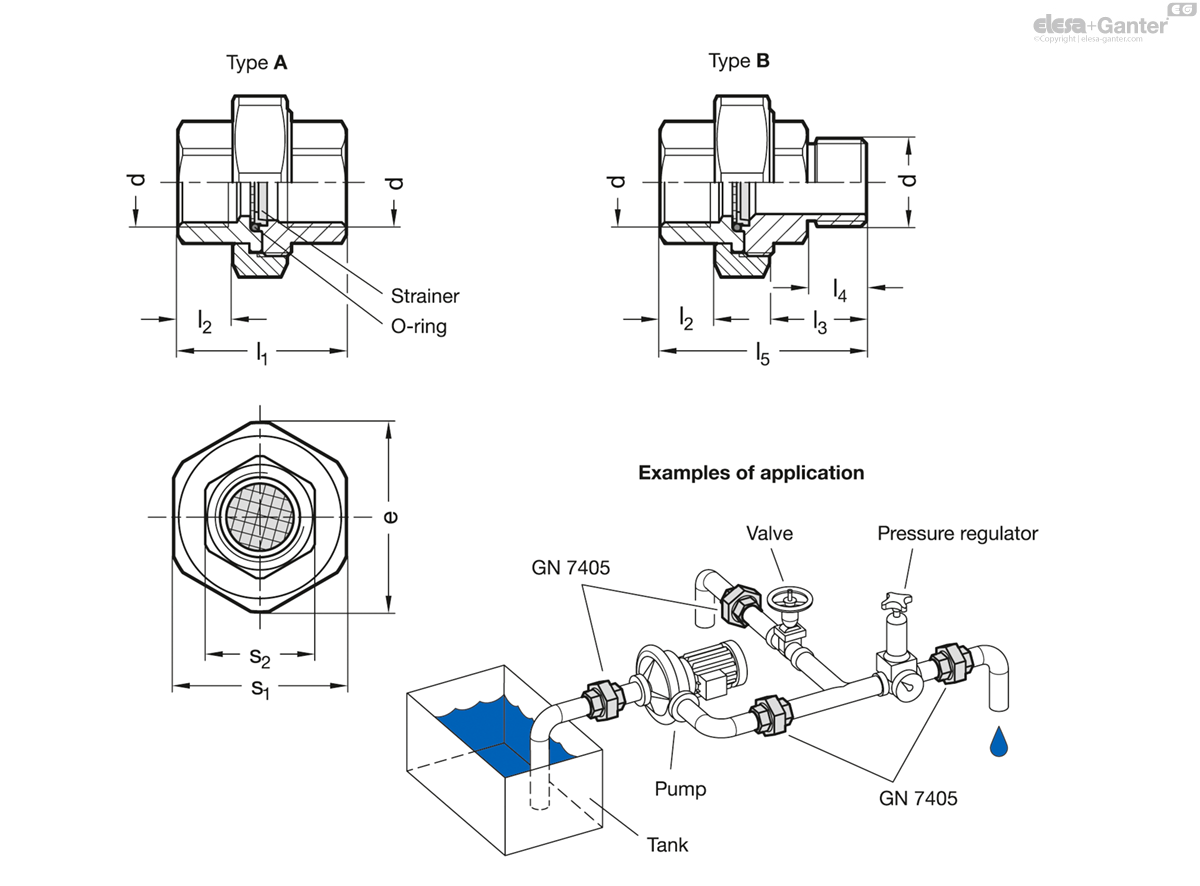 elesa+Ganter
©Copyright | elesa-ganter.com

Type **A**

d
d
Strainer
O-ring
$l_2$
$l_1$

Type **B**

d
d
$l_4$
$l_2$
$l_3$
$l_5$

e
$s_2$
$s_1$

**Examples of application**

Valve
Pressure regulator
GN 7405
Pump
GN 7405
Tank