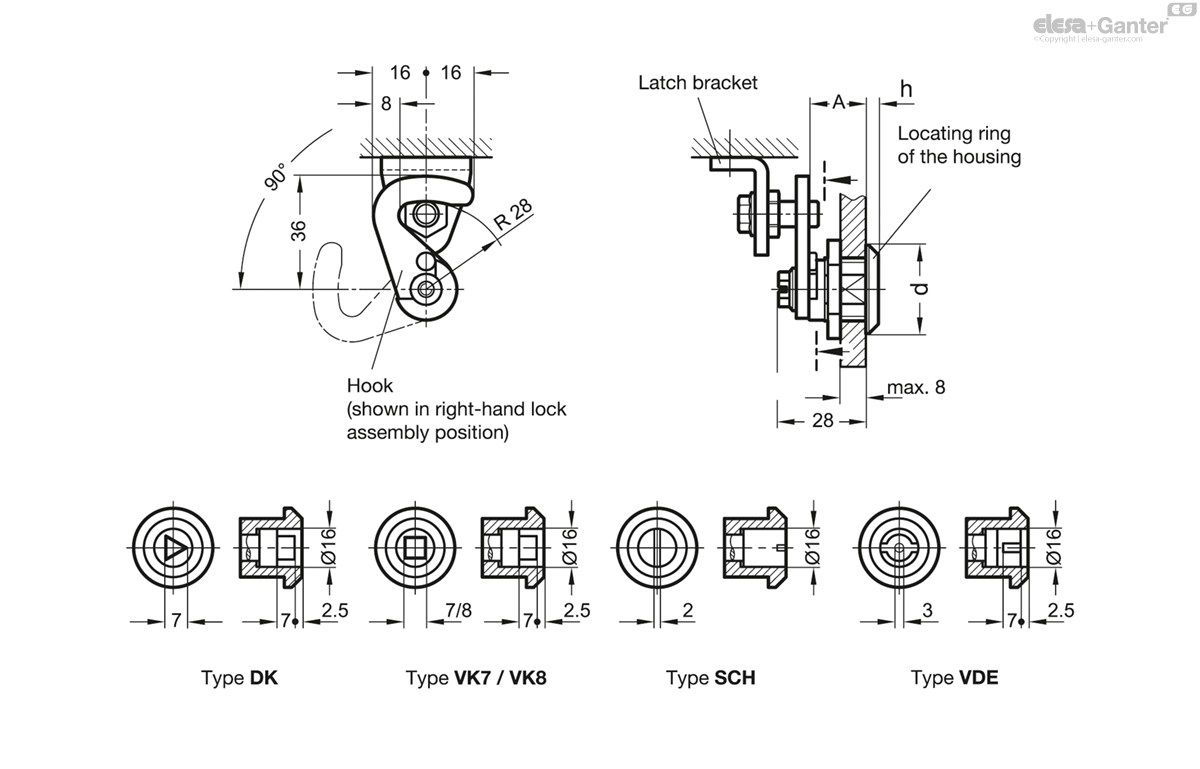 elesa+Ganter
©Copyright | elesa-ganter.com

16 16
8
90°
36
R 28
Hook
(shown in right-hand lock assembly position)

Latch bracket
A
h
Locating ring of the housing
d
max. 8
28

Ø16
7
7
2.5
Type **DK**

Ø16
7/8
7
2.5
Type **VK7 / VK8**

Ø16
2
Type **SCH**

Ø16
3
7
2.5
Type **VDE**