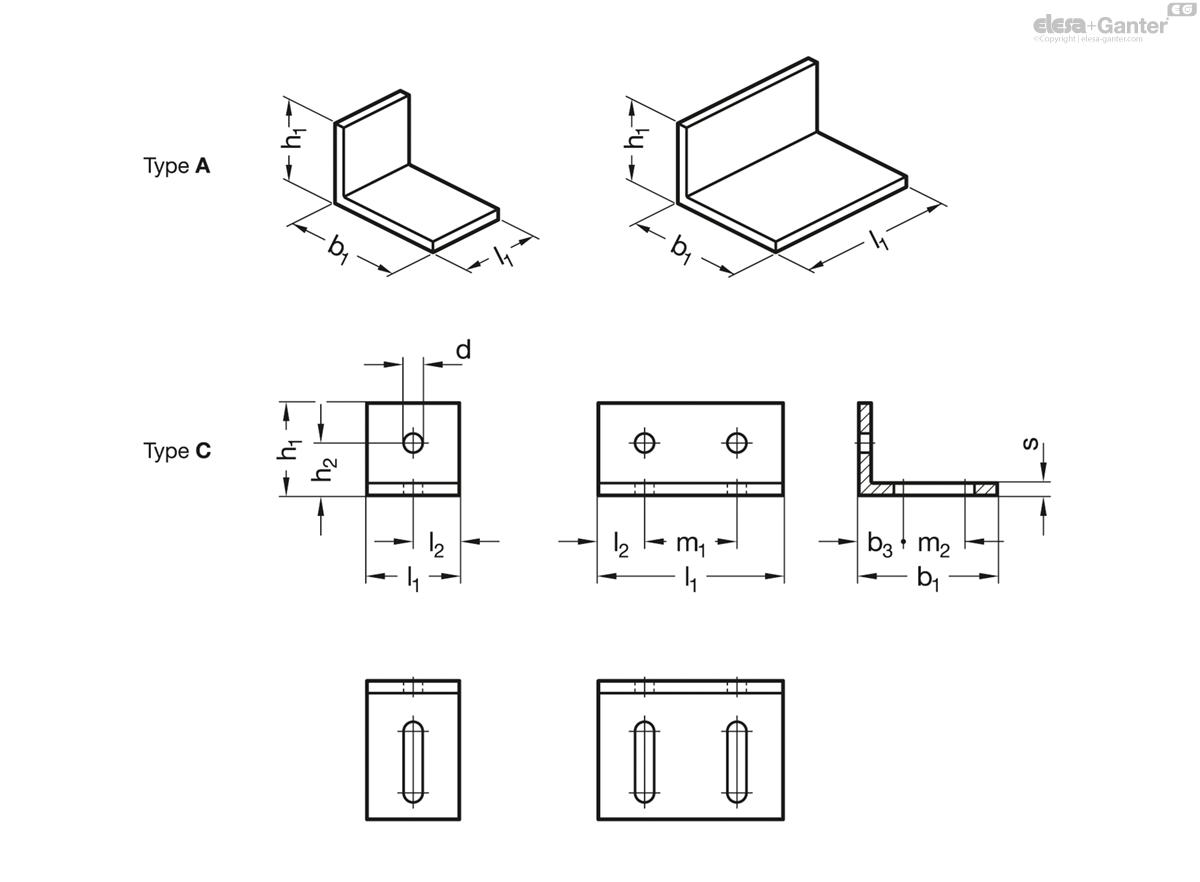 elesa+Ganter
©Copyright | elesa-ganter.com

Type **A**

$h_1$
$b_1$
$l_1$

$h_1$
$b_1$
$l_1$

Type **C**

d
$h_1$
$h_2$
$l_2$
$l_1$

$l_2$
$m_1$
$l_1$

s
$b_3$
$m_2$
$b_1$