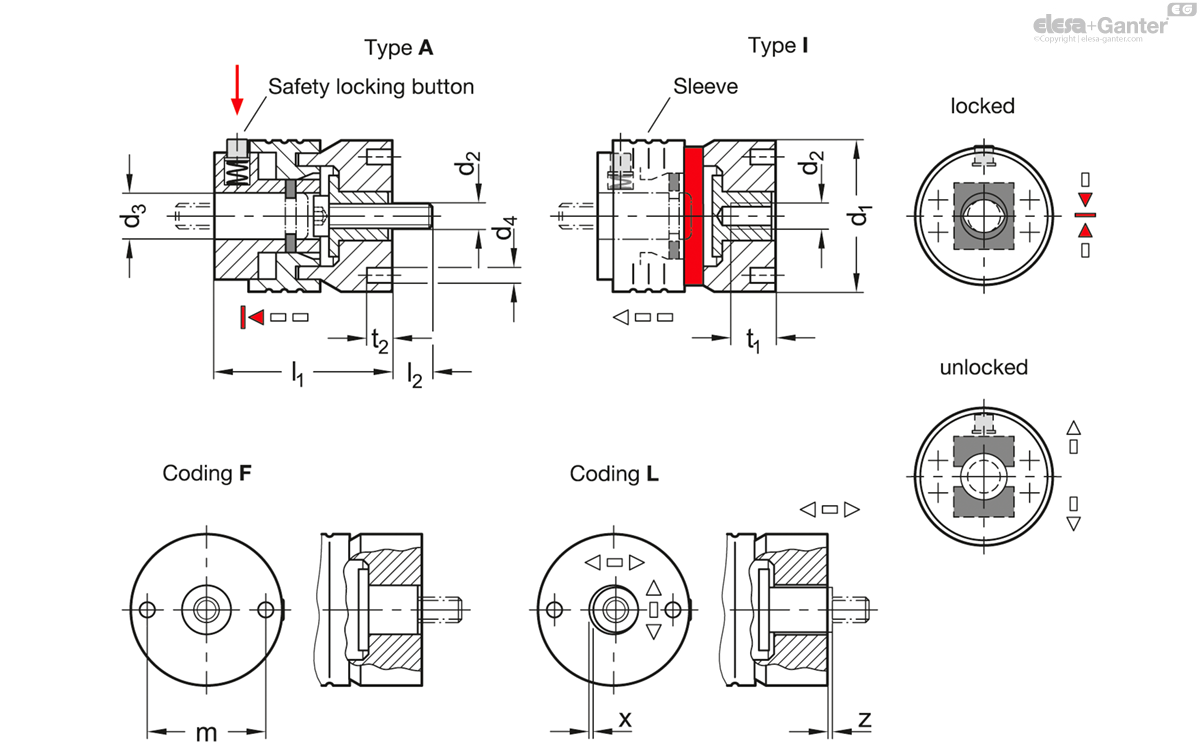 elesa+Ganter
©Copyright | elesa-ganter.com

Type **A**

Safety locking button

$d_3$

$d_2$

$d_4$

$t_2$

$l_1$

$l_2$

Type **I**

Sleeve

$d_2$

$d_1$

$t_1$

locked

unlocked

Coding **F**

m

Coding **L**

x

z